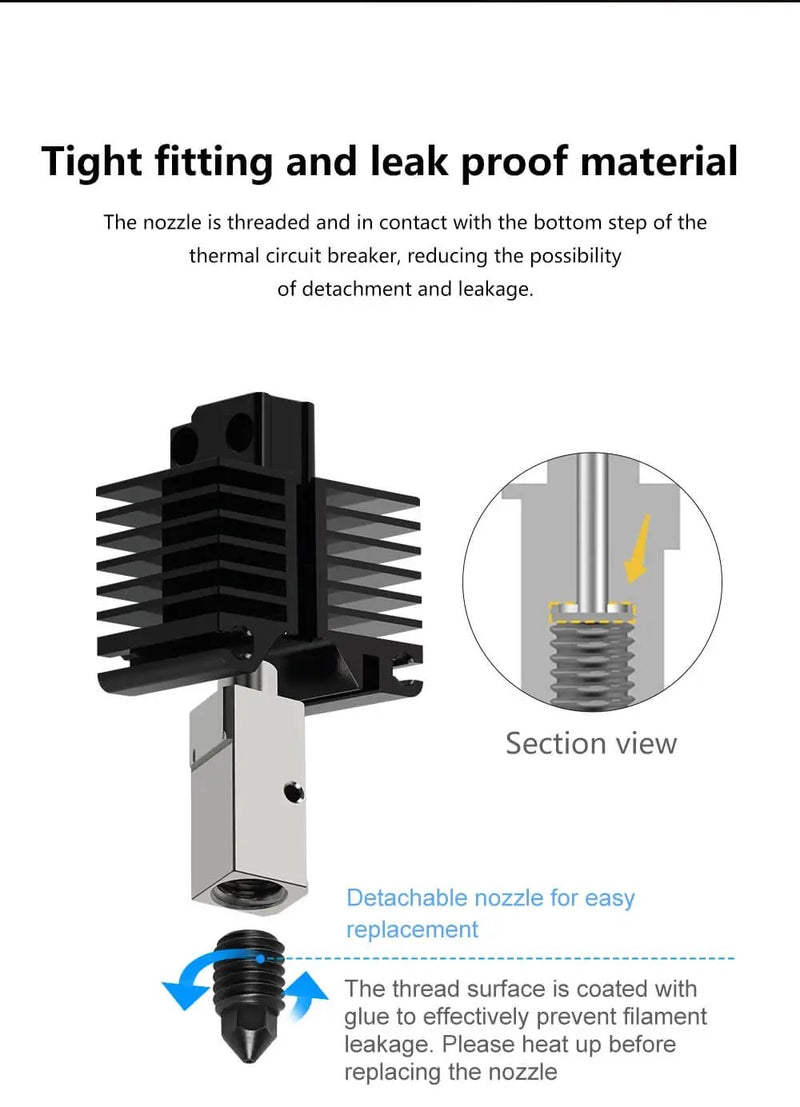 Tight fitting and leak proof material

The nozzle is threaded and in contact with the bottom step of the thermal circuit breaker, reducing the possibility of detachment and leakage.

Section view

Detachable nozzle for easy replacement

The thread surface is coated with glue to effectively prevent filament leakage. Please heat up before replacing the nozzle