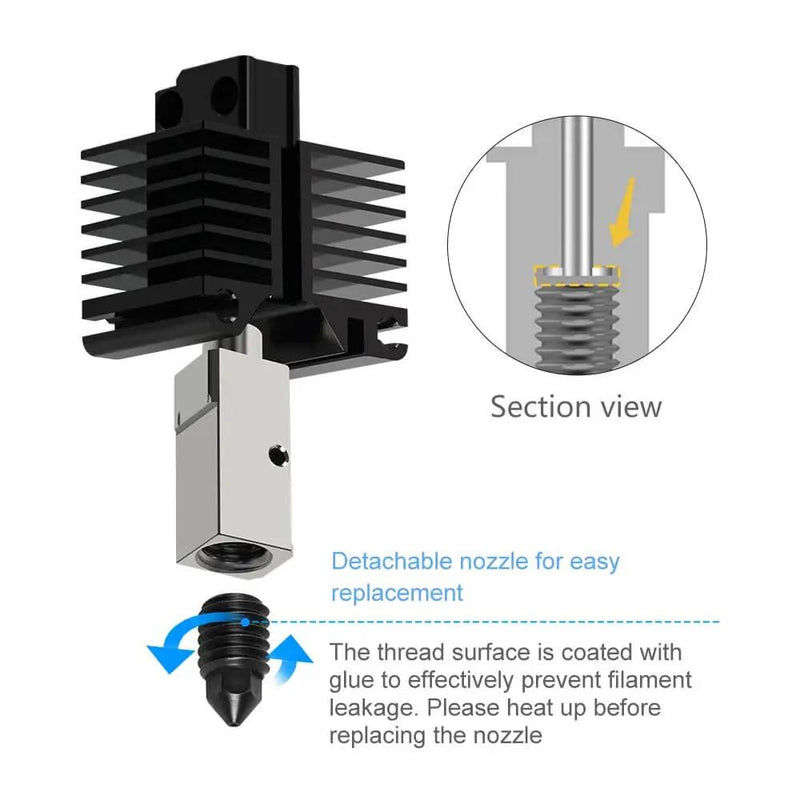 Section view

Detachable nozzle for easy replacement

The thread surface is coated with glue to effectively prevent filament leakage. Please heat up before replacing the nozzle